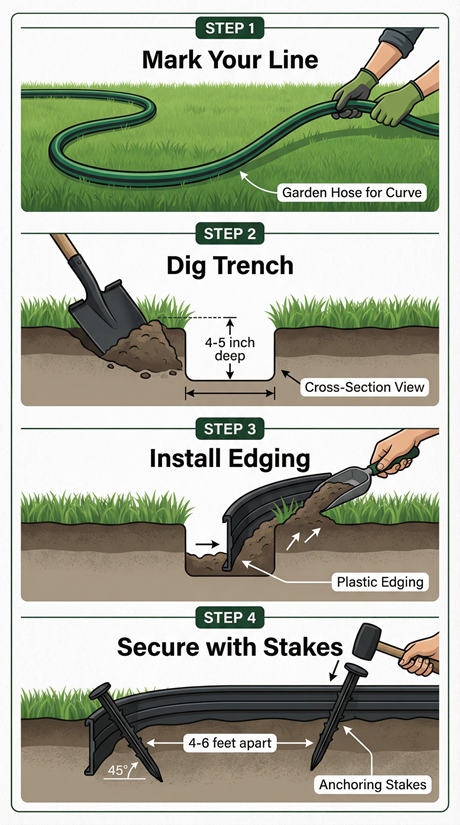 STEP 1
Mark Your Line
Garden Hose for Curve

STEP 2
Dig Trench
4-5 inch deep
Cross-Section View

STEP 3
Install Edging
Plastic Edging

STEP 4
Secure with Stakes
4-6 feet apart
45°
Anchoring Stakes